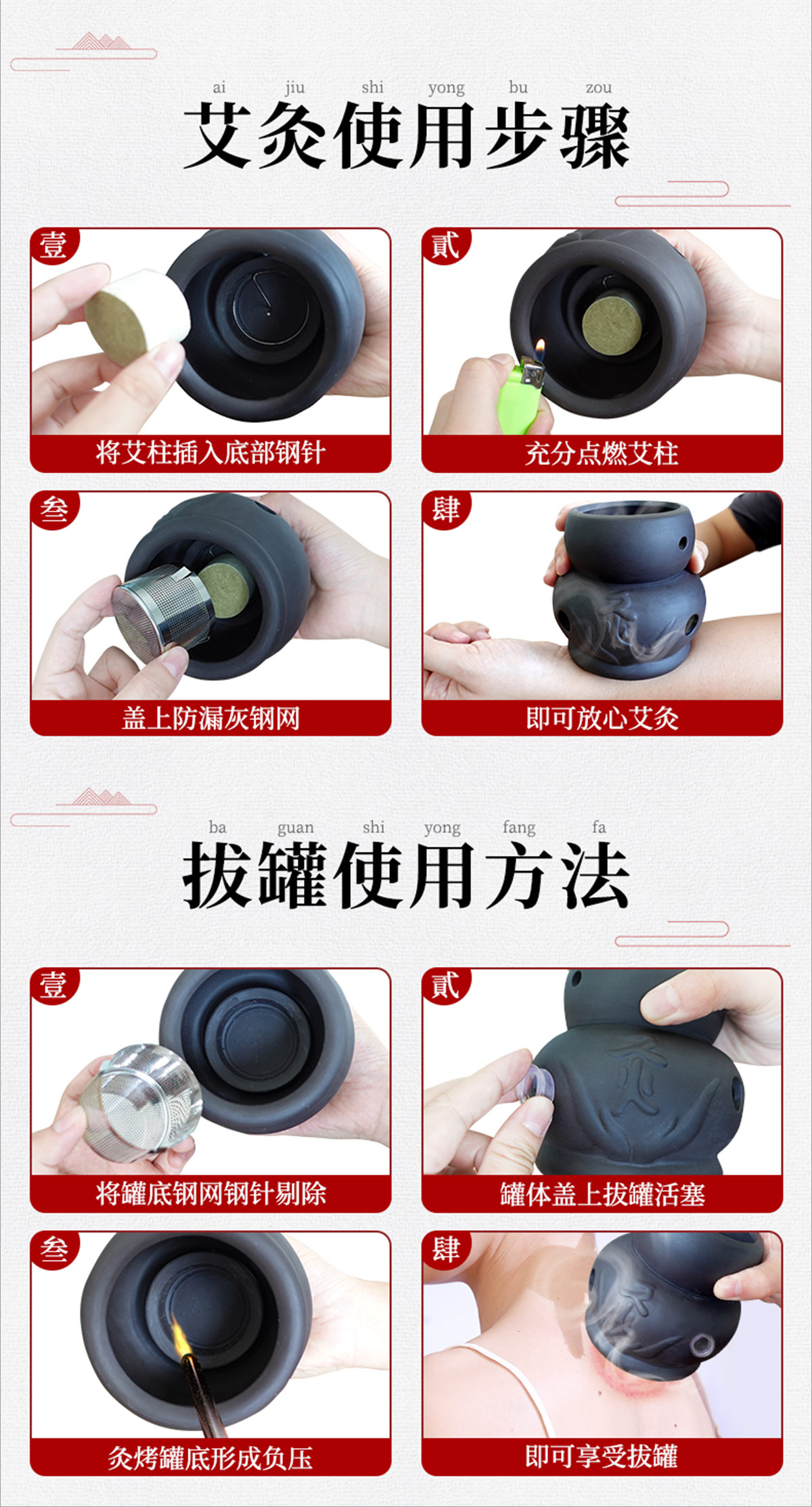 ai jiu shi yong bu zou
艾灸使用步骤

壹
将艾柱插入底部钢针

贰
充分点燃艾柱

叁
盖上防漏灰钢网

肆
即可放心艾灸

ba guan shi yong fang fa
拔罐使用方法

壹
将罐底钢网钢针剔除

贰
罐体盖上拔罐活塞

叁
灸烤罐底形成负压

肆
即可享受拔罐