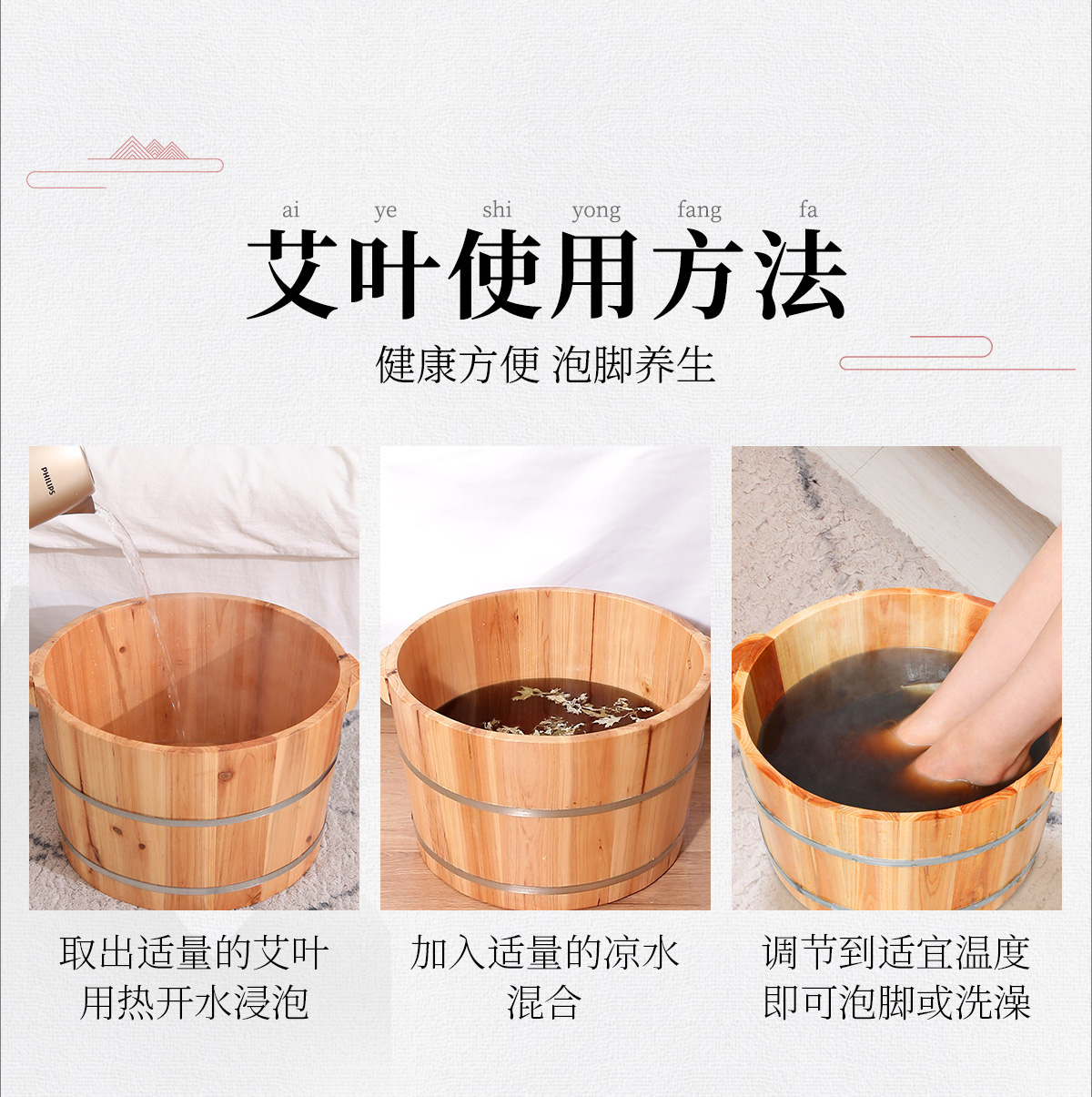 ai ye shi yong fang fa

艾叶使用方法

健康方便 泡脚养生

PHILIPS

取出适量的艾叶
用热开水浸泡

加入适量的凉水
混合

调节到适宜温度
即可泡脚或洗澡