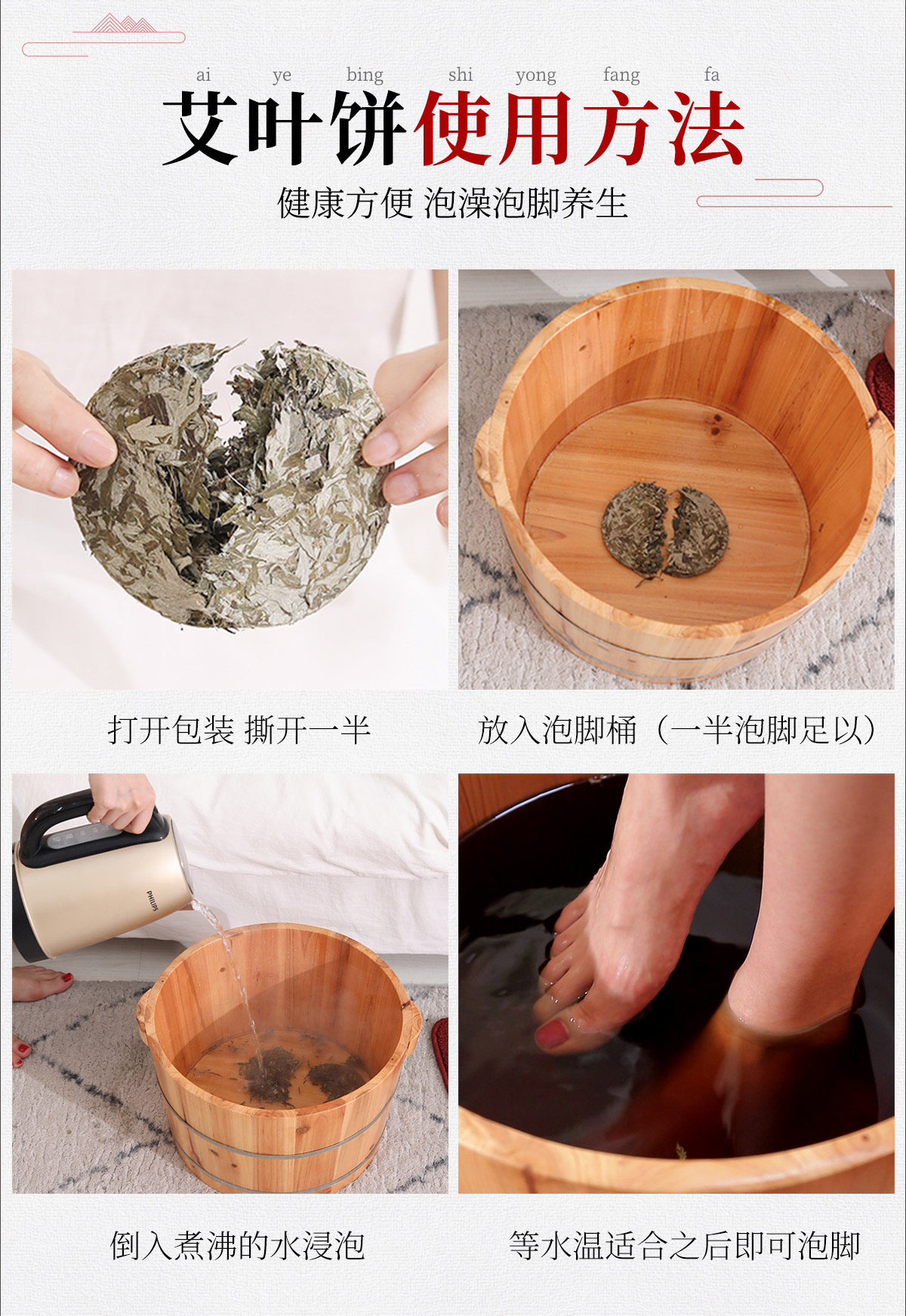 ai ye bing shi yong fang fa
艾叶饼使用方法
健康方便 泡澡泡脚养生

打开包装 撕开一半

放入泡脚桶（一半泡脚足以）

PHILIPS

倒入煮沸的水浸泡

等水温适合之后即可泡脚